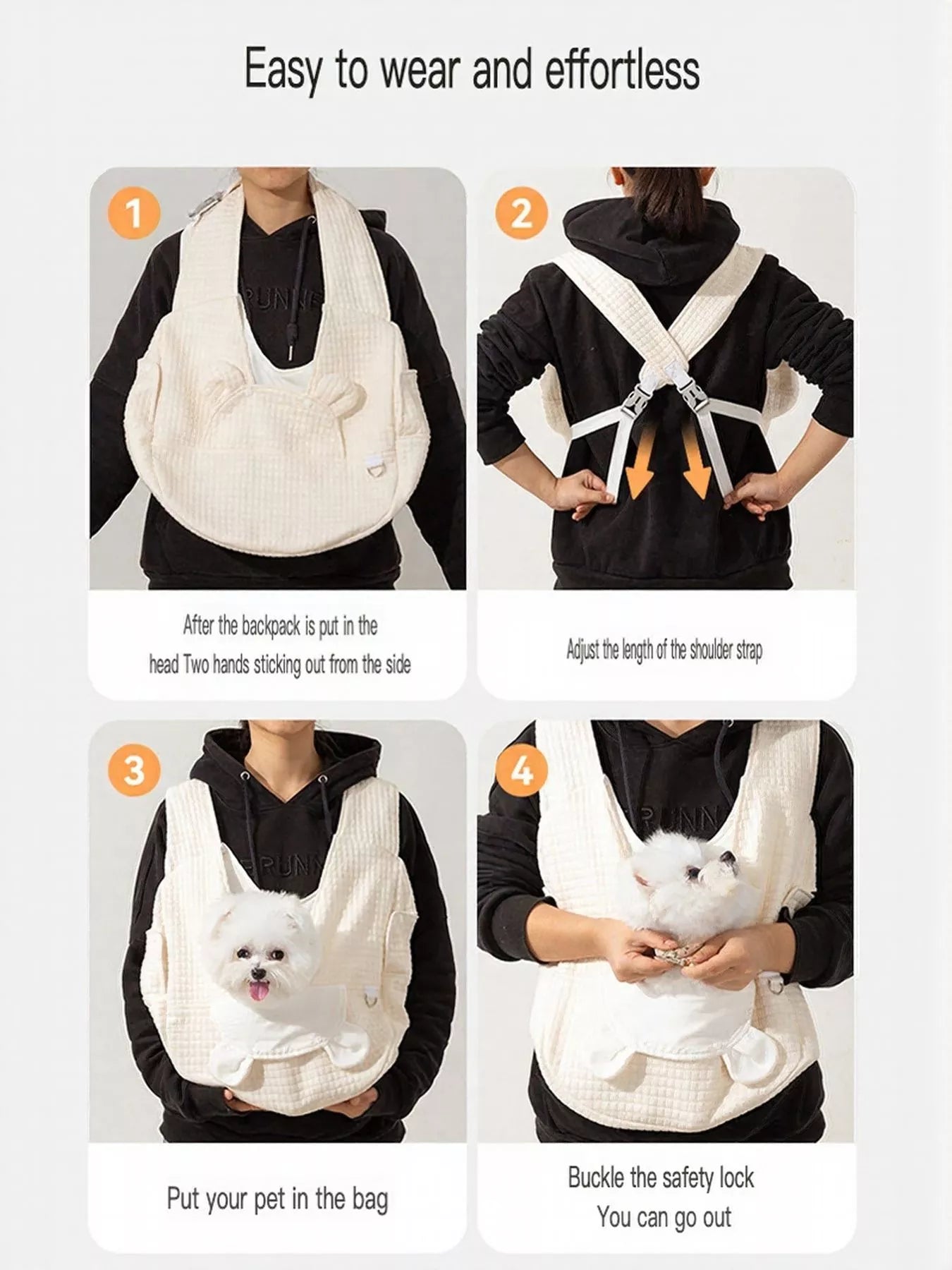 Easy to wear and effortless

1

After the backpack is put in the head Two hands sticking out from the side

2

Adjust the length of the shoulder strap

3

Put your pet in the bag

4

Buckle the safety lock
You can go out